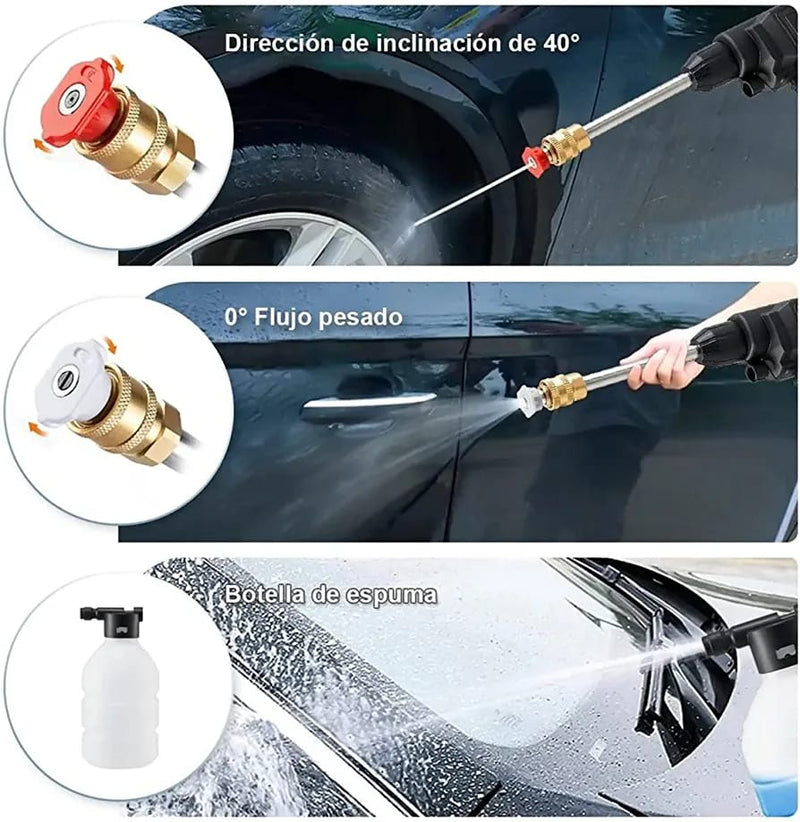 Dirección de inclinación de 40°

0° Flujo pesado

Botella de espuma